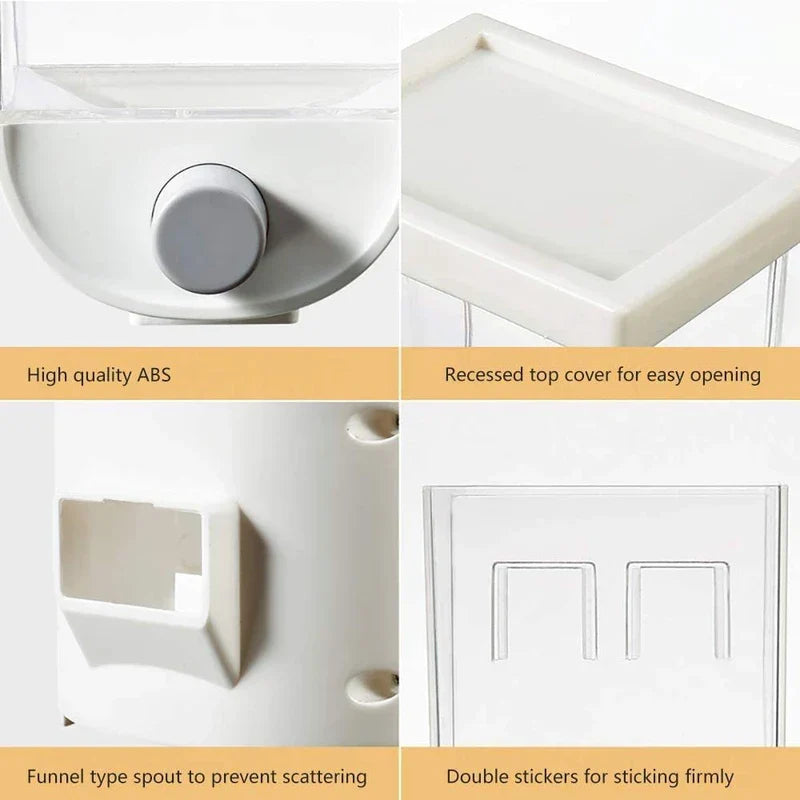 High quality ABS

Recessed top cover for easy opening

Funnel type spout to prevent scattering

Double stickers for sticking firmly