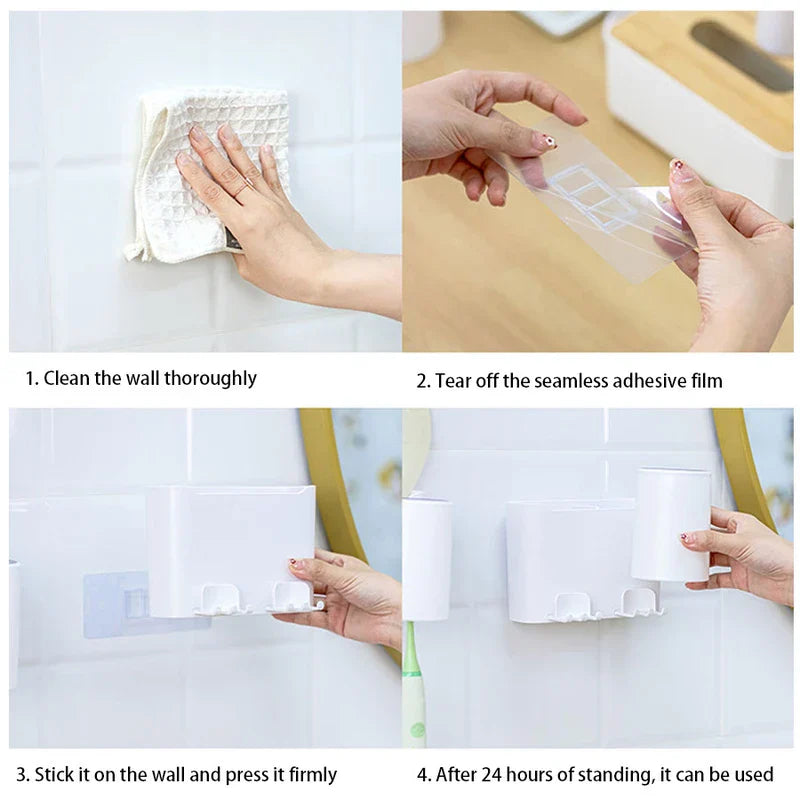 1. Clean the wall thoroughly

2. Tear off the seamless adhesive film

3. Stick it on the wall and press it firmly

4. After 24 hours of standing, it can be used