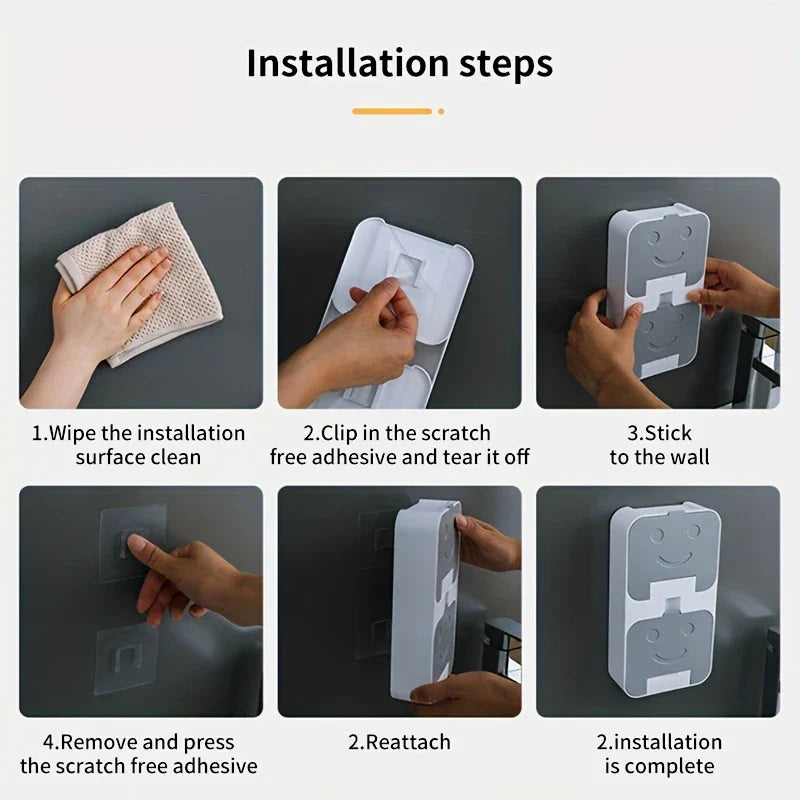 Installation steps

1.Wipe the installation surface clean

2.Clip in the scratch free adhesive and tear it off

3.Stick to the wall

4.Remove and press the scratch free adhesive

2.Reattach

2.installation is complete