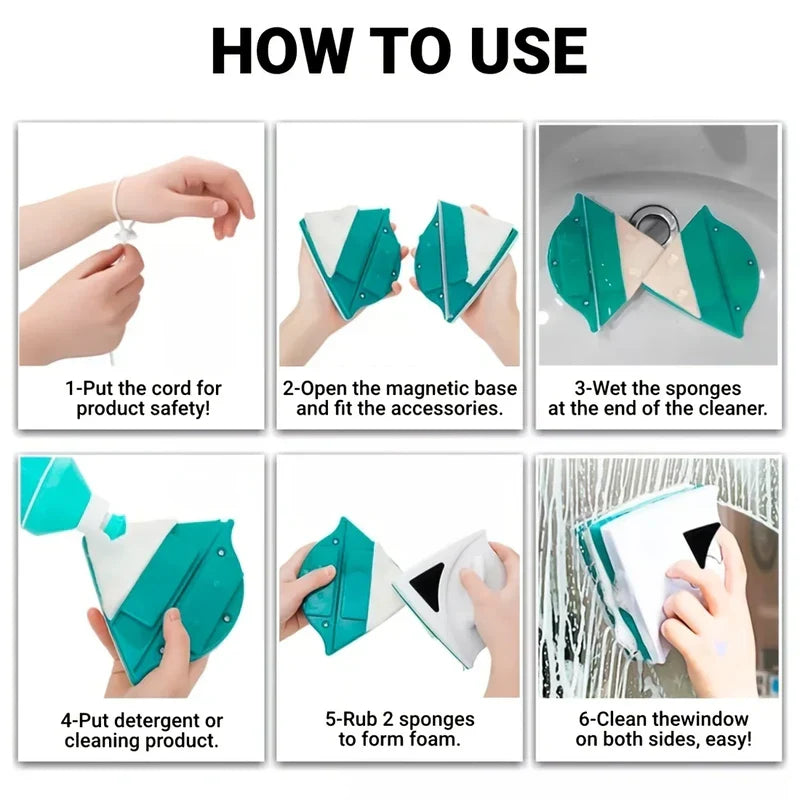 HOW TO USE

1-Put the cord for product safety!

2-Open the magnetic base and fit the accessories.

3-Wet the sponges at the end of the cleaner.

4-Put detergent or cleaning product.

5-Rub 2 sponges to form foam.

6-Clean thewindow on both sides, easy!