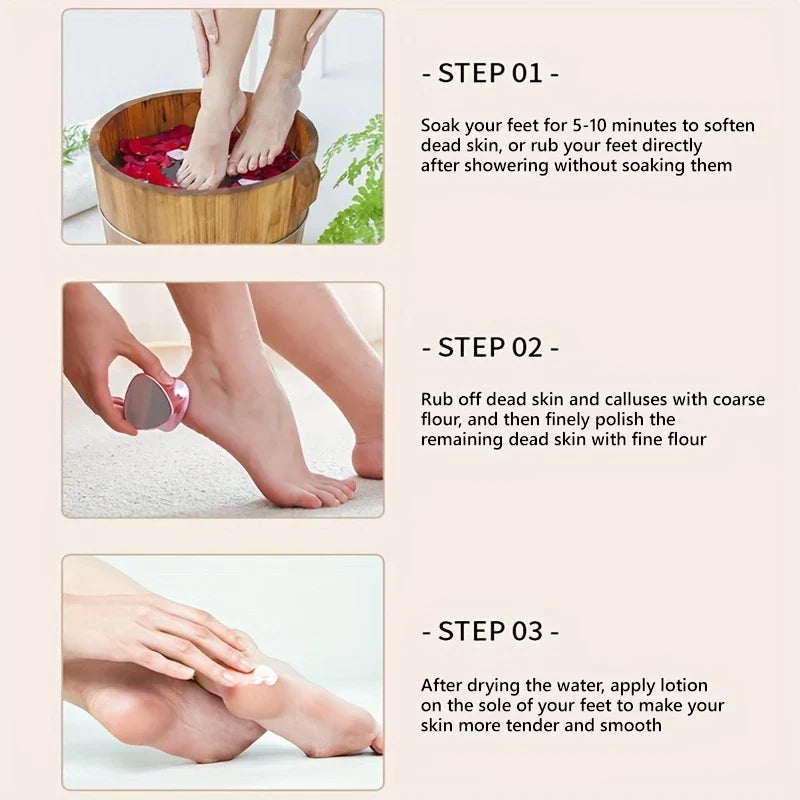 - STEP 01 -

Soak your feet for 5-10 minutes to soften dead skin, or rub your feet directly after showering without soaking them

- STEP 02 -

Rub off dead skin and calluses with coarse flour, and then finely polish the remaining dead skin with fine flour

- STEP 03 -

After drying the water, apply lotion on the sole of your feet to make your skin more tender and smooth