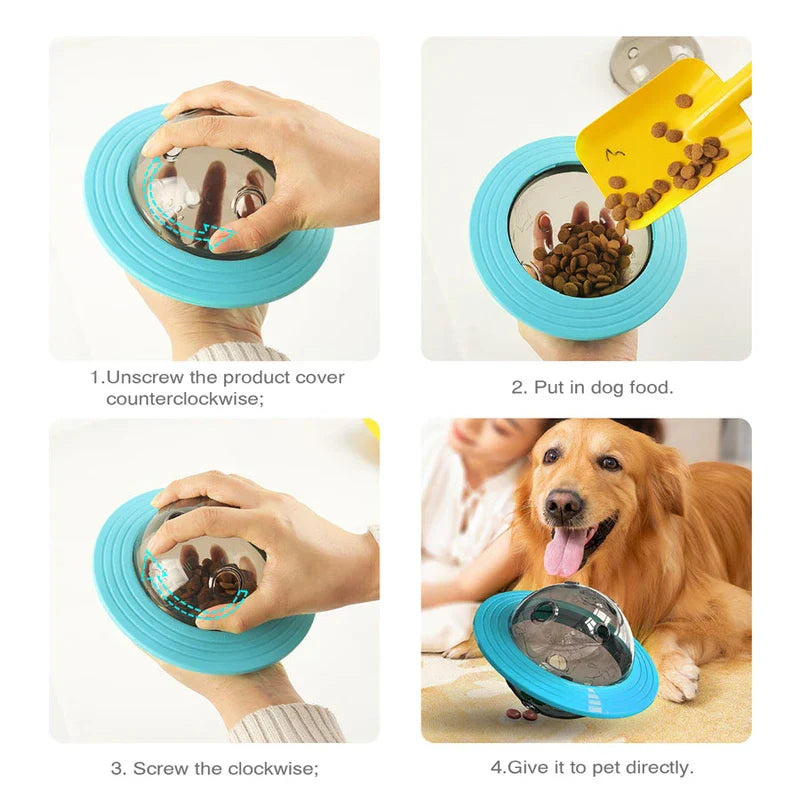 1.Unscrew the product cover counterclockwise;

2. Put in dog food.

3. Screw the clockwise;

4.Give it to pet directly.