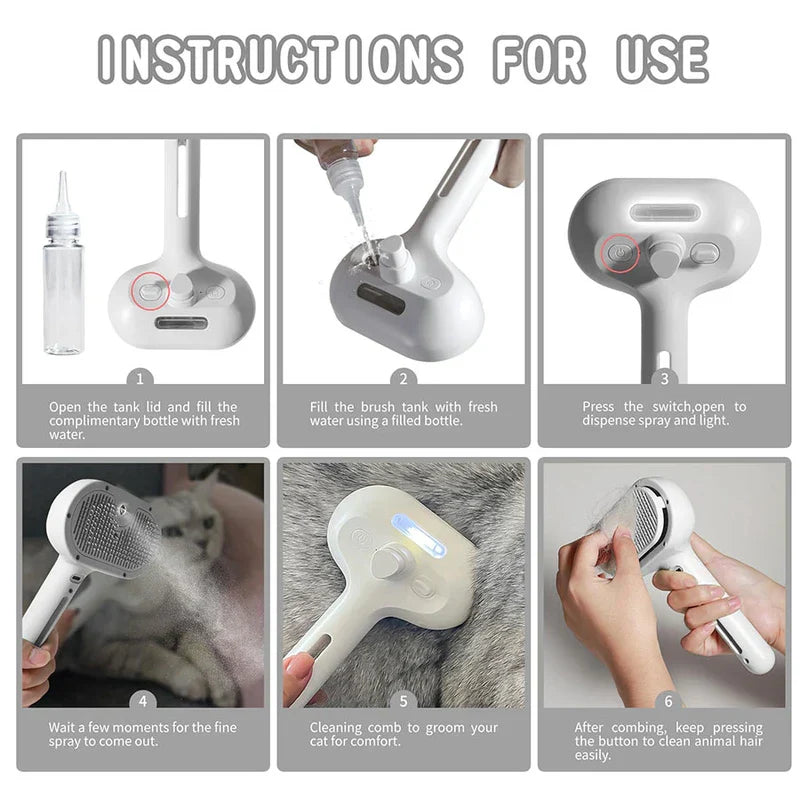 INSTRUCTIONS FOR USE

1

Open the tank lid and fill the complimentary bottle with fresh water.

2

Fill the brush tank with fresh water using a filled bottle.

3

Press the switch,open to dispense spray and light.

4

Wait a few moments for the fine spray to come out.

5

Cleaning comb to groom your cat for comfort.

6

After combing, keep pressing the button to clean animal hair easily.