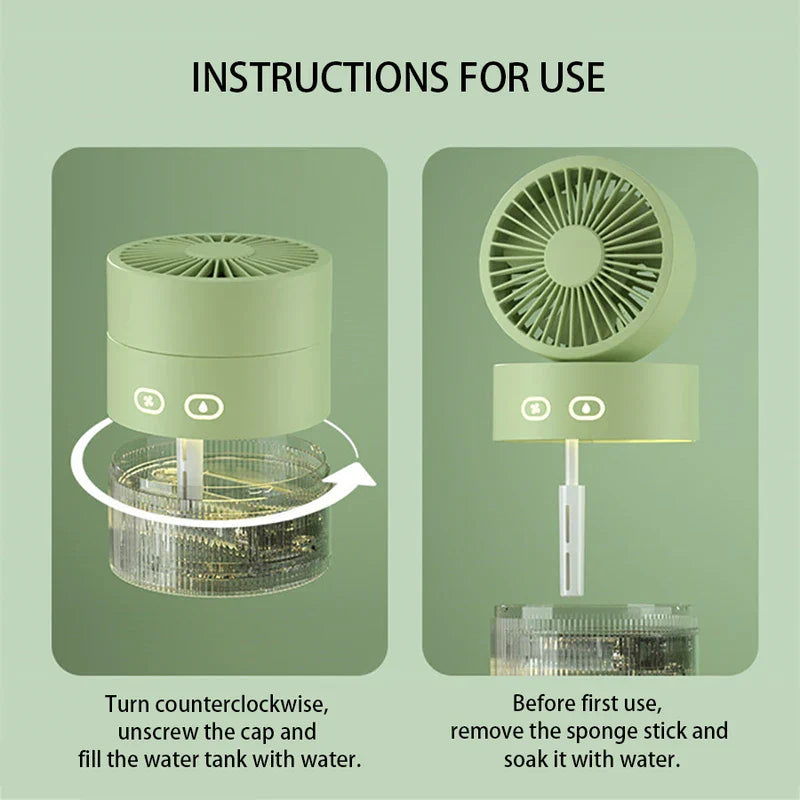 INSTRUCTIONS FOR USE

Turn counterclockwise, unscrew the cap and fill the water tank with water.

Before first use, remove the sponge stick and soak it with water.