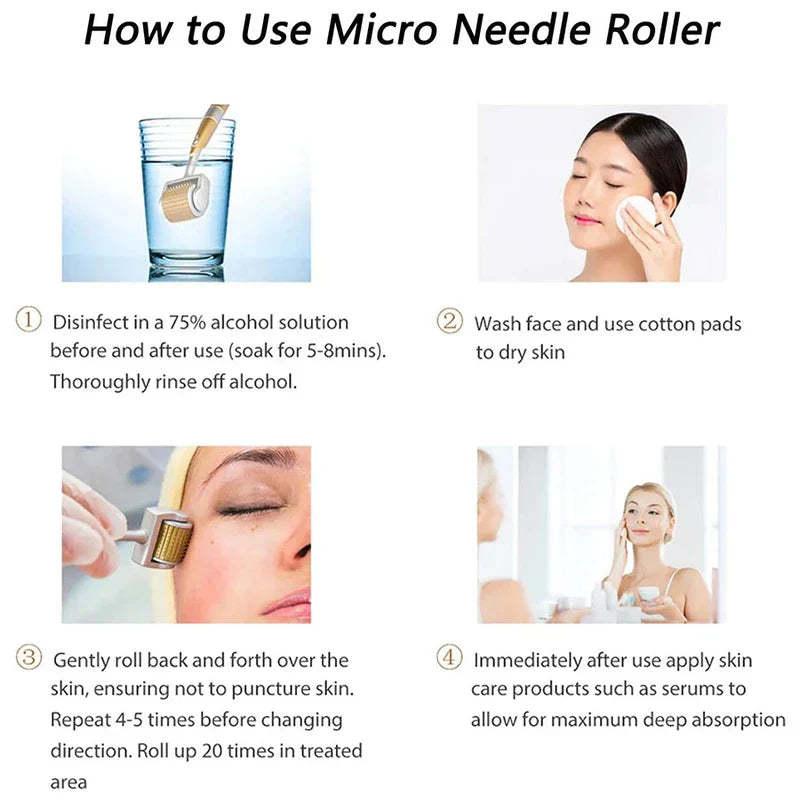 How to Use Micro Needle Roller

① Disinfect in a 75% alcohol solution before and after use (soak for 5-8mins). Thoroughly rinse off alcohol.

② Wash face and use cotton pads to dry skin

③ Gently roll back and forth over the skin, ensuring not to puncture skin. Repeat 4-5 times before changing direction. Roll up 20 times in treated area

④ Immediately after use apply skin care products such as serums to allow for maximum deep absorption