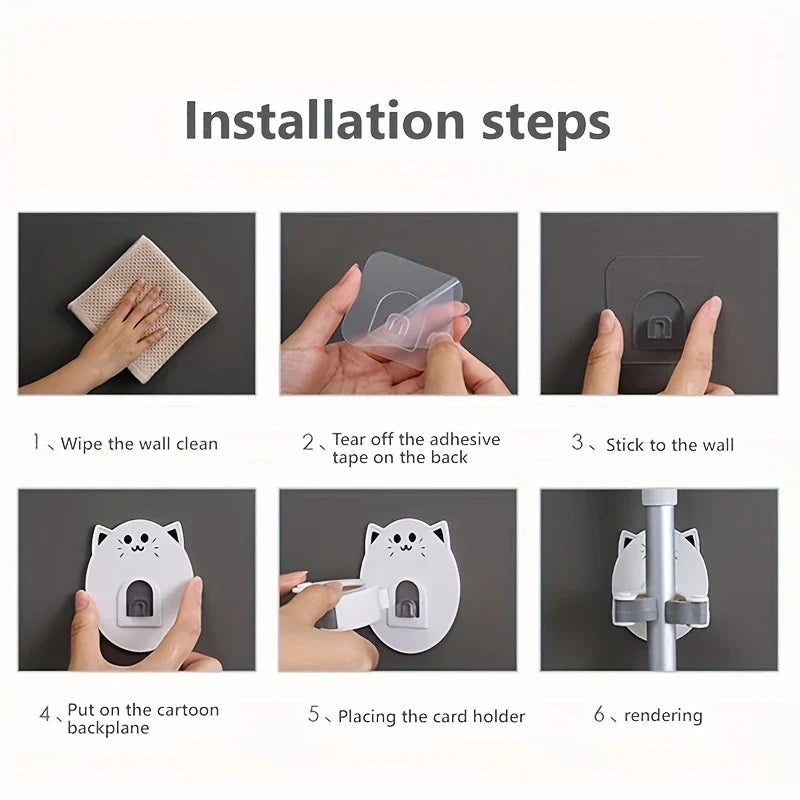 Installation steps

1、Wipe the wall clean

2、Tear off the adhesive tape on the back

3、Stick to the wall

4、Put on the cartoon backplane

5、Placing the card holder

6、rendering