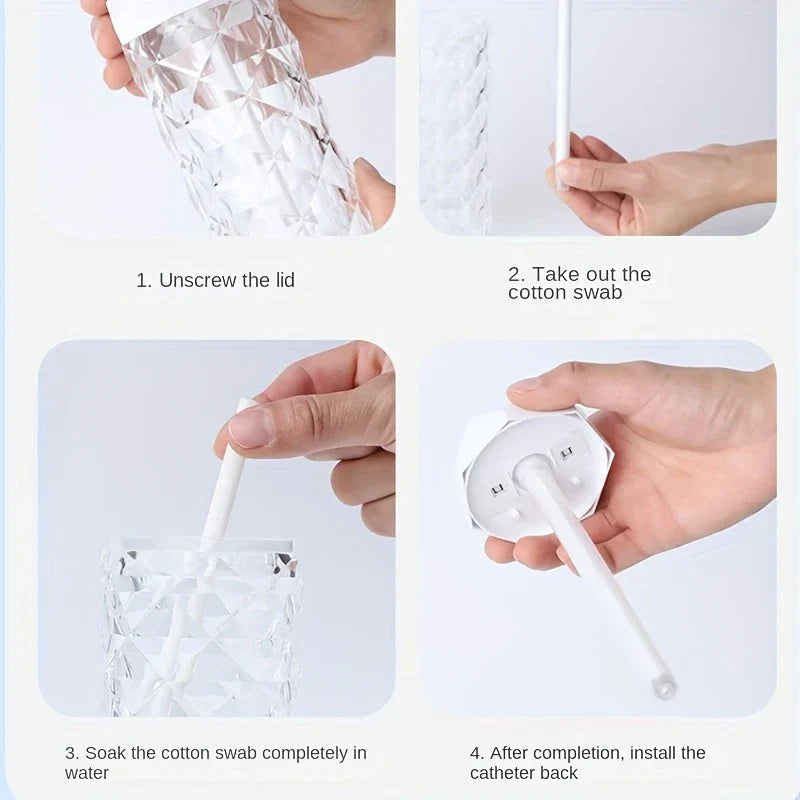 1. Unscrew the lid

2. Take out the cotton swab

3. Soak the cotton swab completely in water

4. After completion, install the catheter back