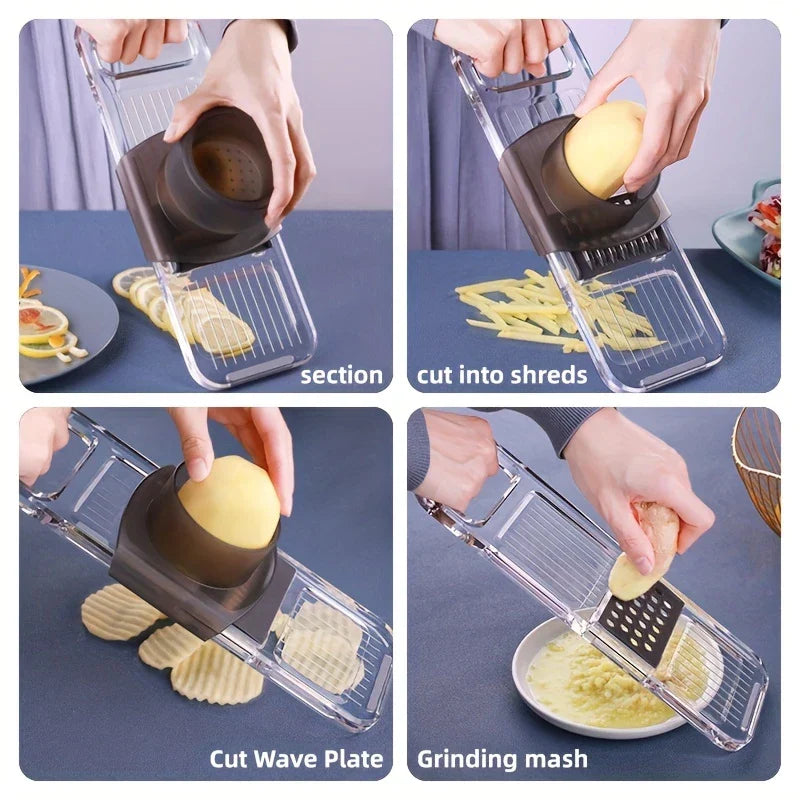 section

cut into shreds

Cut Wave Plate

Grinding mash