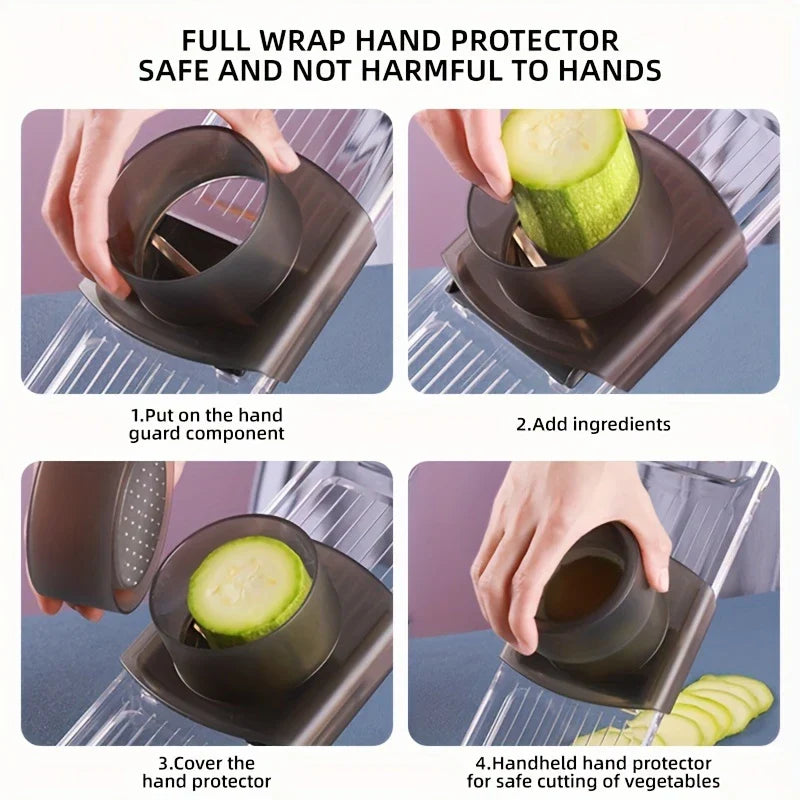 FULL WRAP HAND PROTECTOR
SAFE AND NOT HARMFUL TO HANDS

1.Put on the hand guard component

2.Add ingredients

3.Cover the hand protector

4.Handheld hand protector for safe cutting of vegetables