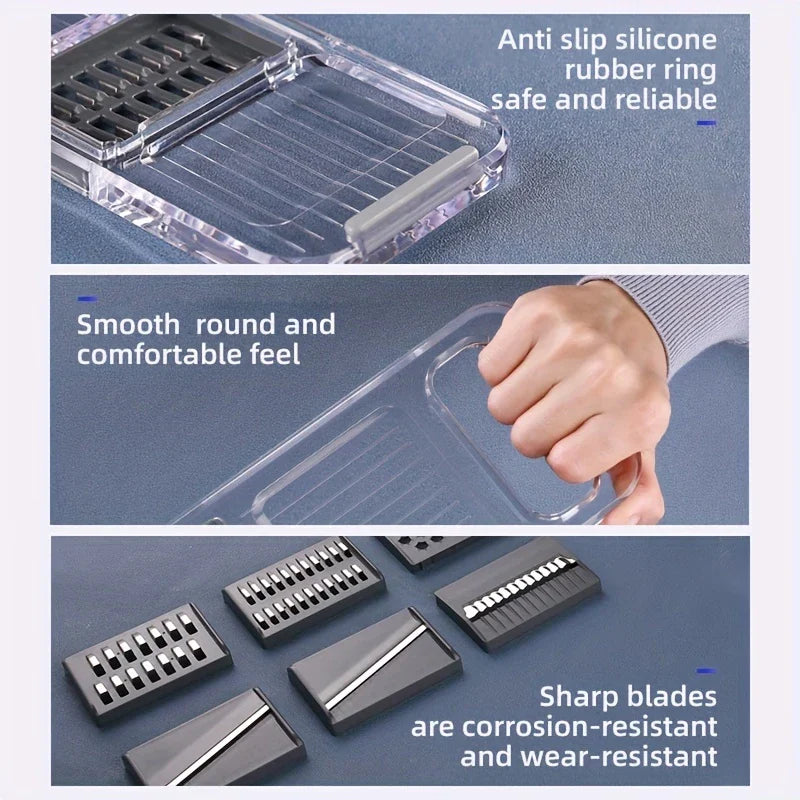 Anti slip silicone rubber ring safe and reliable

Smooth round and comfortable feel

Sharp blades are corrosion-resistant and wear-resistant