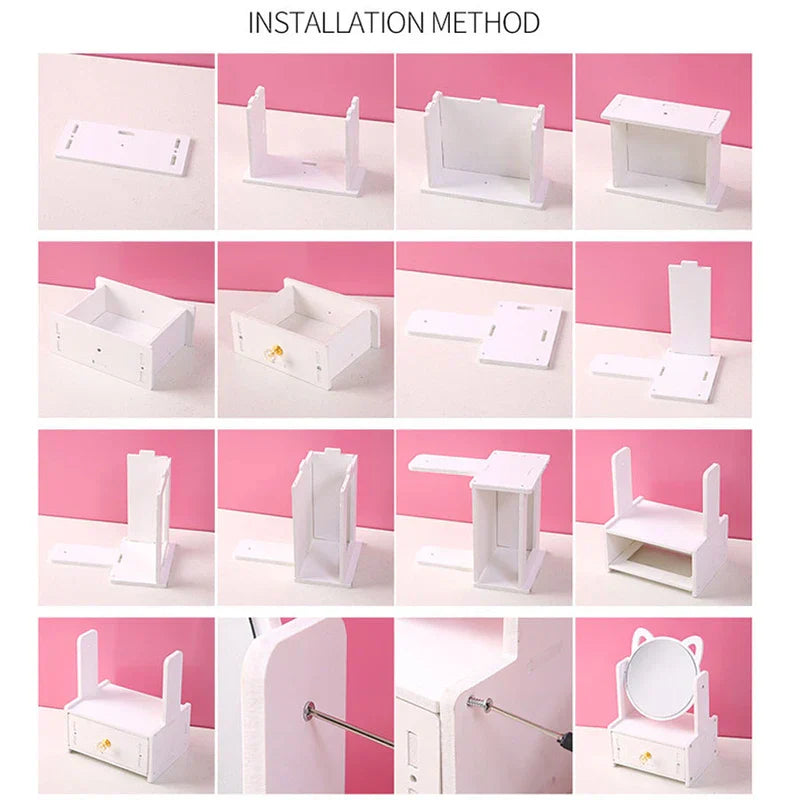 INSTALLATION METHOD