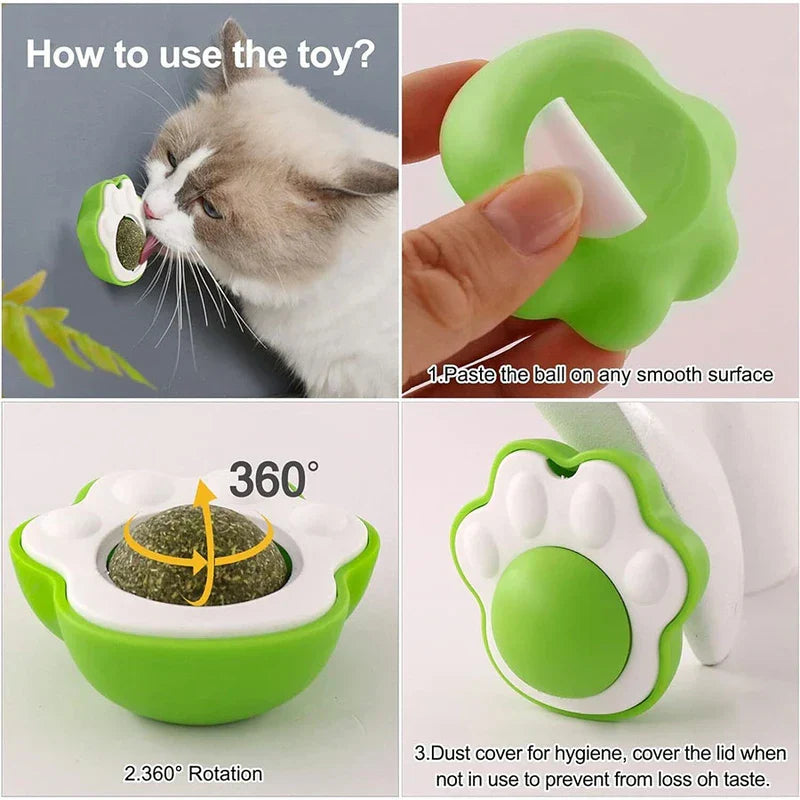 How to use the toy?

1.Paste the ball on any smooth surface

360°

2.360° Rotation

3.Dust cover for hygiene, cover the lid when not in use to prevent from loss oh taste.