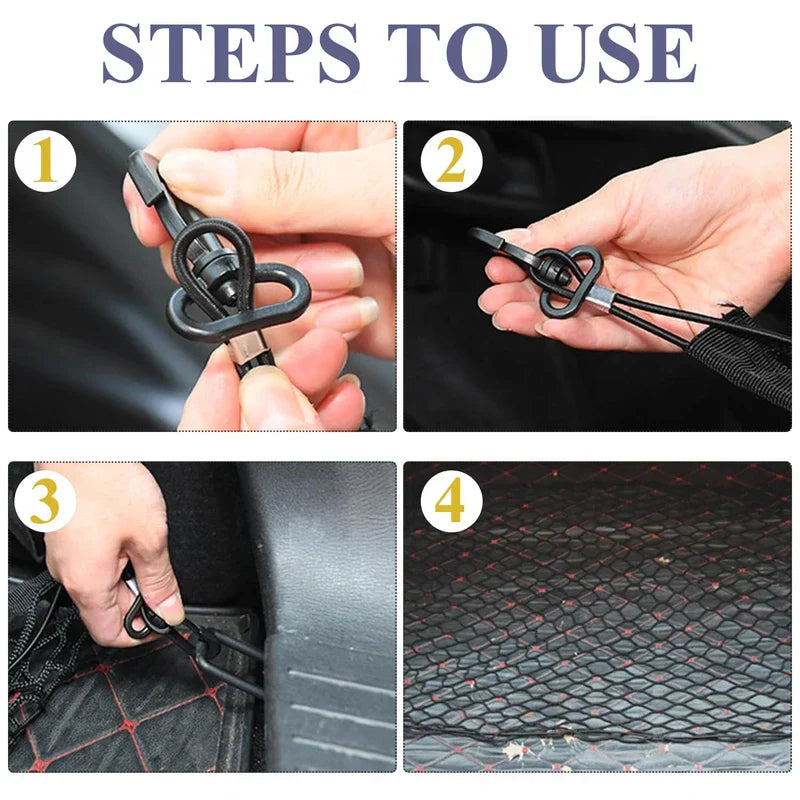 STEPS TO USE

1

2

3

4