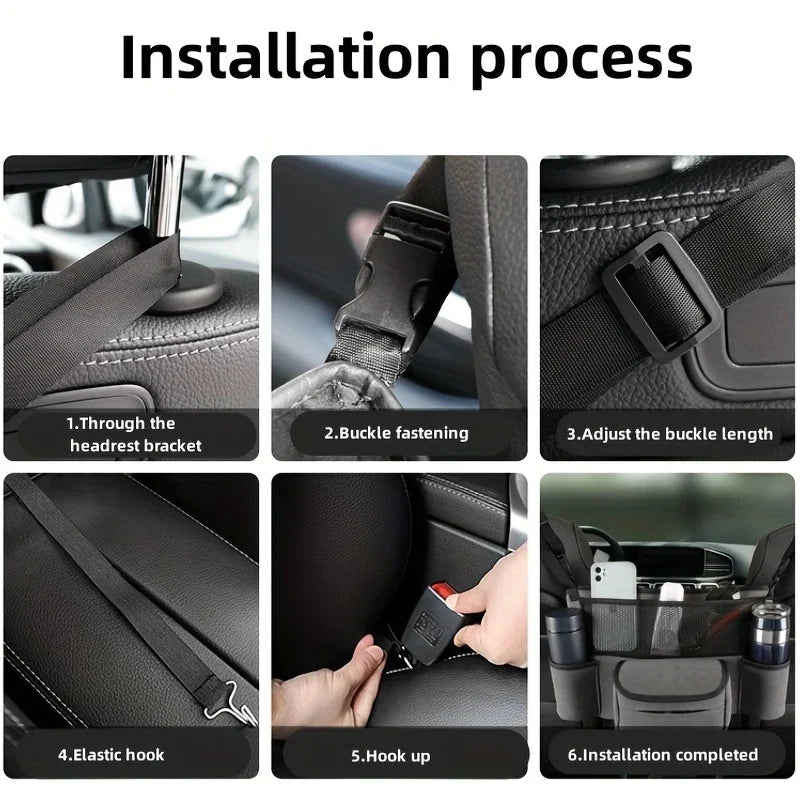 Installation process

1.Through the headrest bracket

2.Buckle fastening

3.Adjust the buckle length

4.Elastic hook

5.Hook up

6.Installation completed