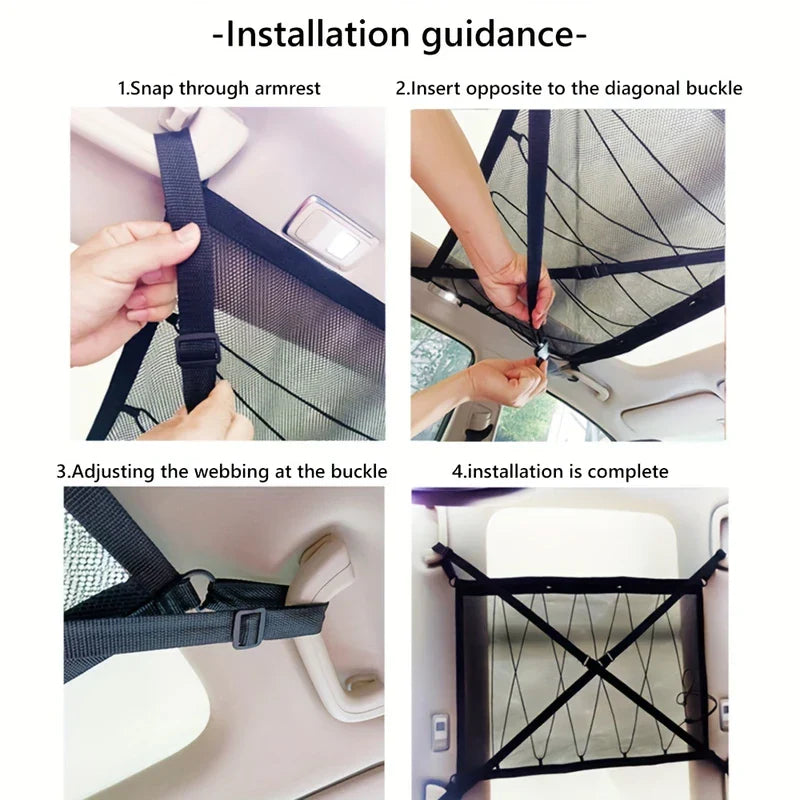 -Installation guidance-

1.Snap through armrest

2.Insert opposite to the diagonal buckle

3.Adjusting the webbing at the buckle

4.installation is complete