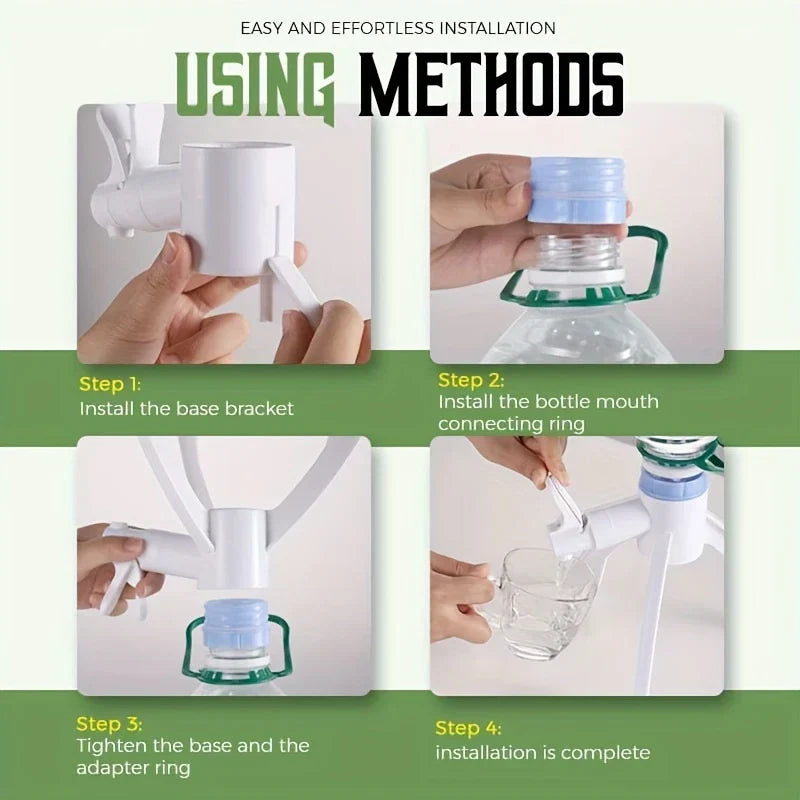 EASY AND EFFORTLESS INSTALLATION

USING METHODS

Step 1:
Install the base bracket

Step 2:
Install the bottle mouth connecting ring

Step 3:
Tighten the base and the adapter ring

Step 4:
installation is complete