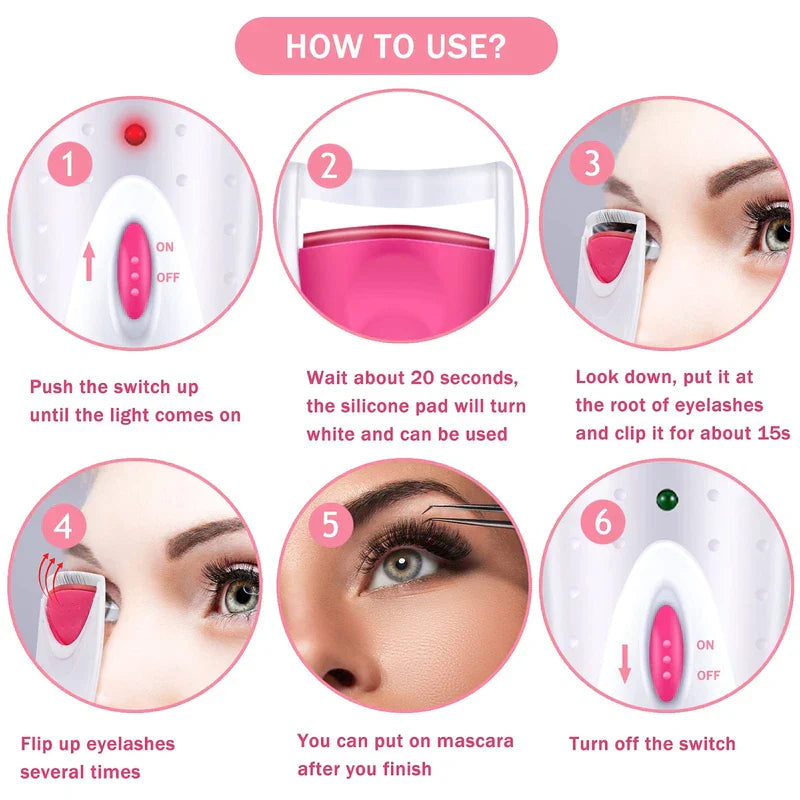 HOW TO USE?

1
ON
OFF
Push the switch up until the light comes on

2
Wait about 20 seconds, the silicone pad will turn white and can be used

3
Look down, put it at the root of eyelashes and clip it for about 15s

4
Flip up eyelashes several times

5
You can put on mascara after you finish

6
ON
OFF
Turn off the switch