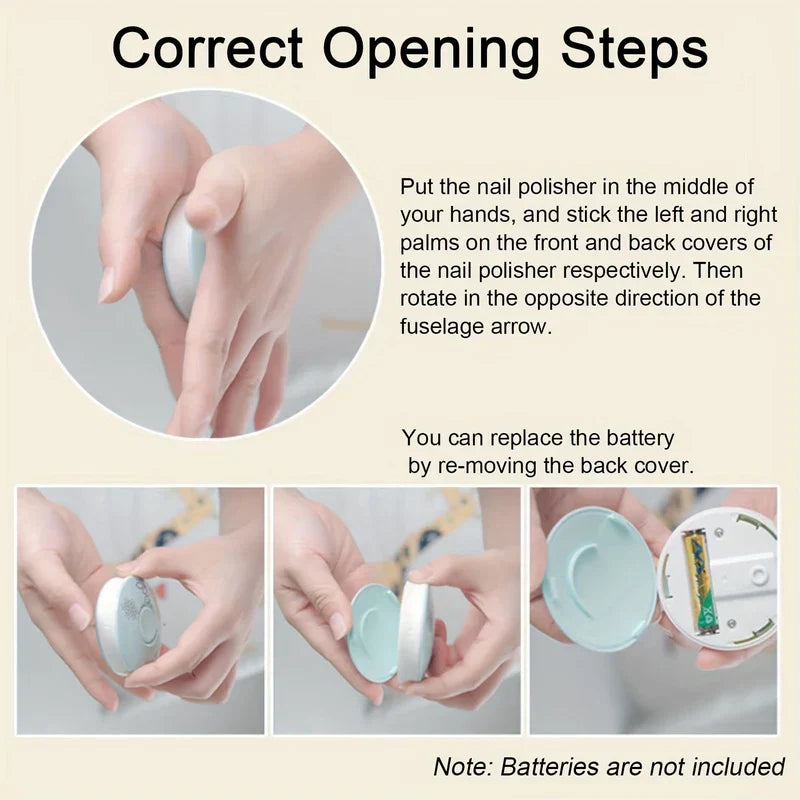 Correct Opening Steps

Put the nail polisher in the middle of your hands, and stick the left and right palms on the front and back covers of the nail polisher respectively. Then rotate in the opposite direction of the fuselage arrow.

You can replace the battery by re-moving the back cover.

Note: Batteries are not included