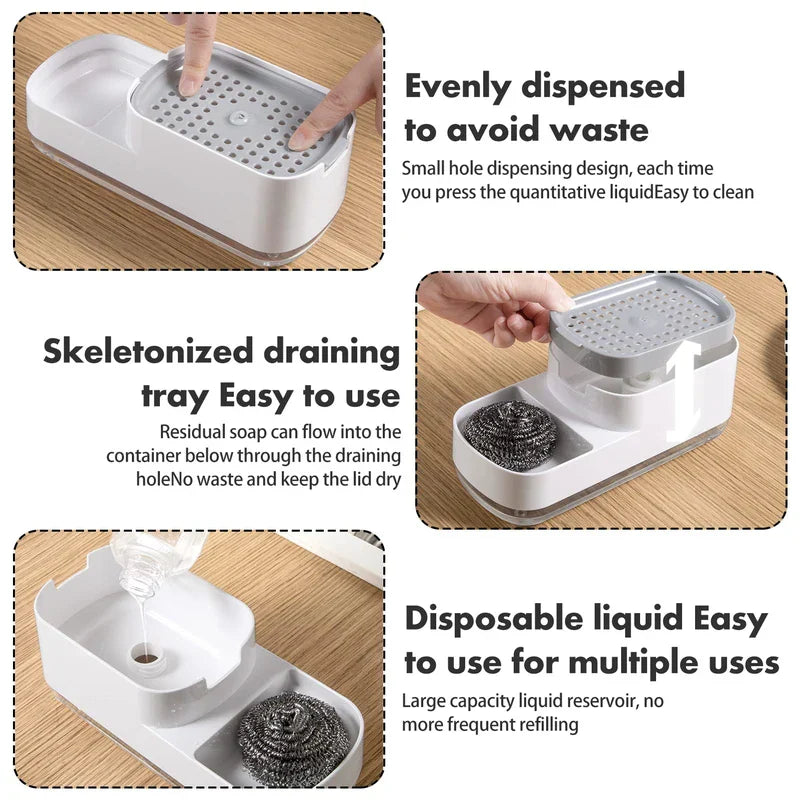 Evenly dispensed to avoid waste

Small hole dispensing design, each time you press the quantitative liquidEasy to clean

Skeletonized draining tray Easy to use

Residual soap can flow into the container below through the draining holeNo waste and keep the lid dry

Disposable liquid Easy to use for multiple uses

Large capacity liquid reservoir, no more frequent refilling