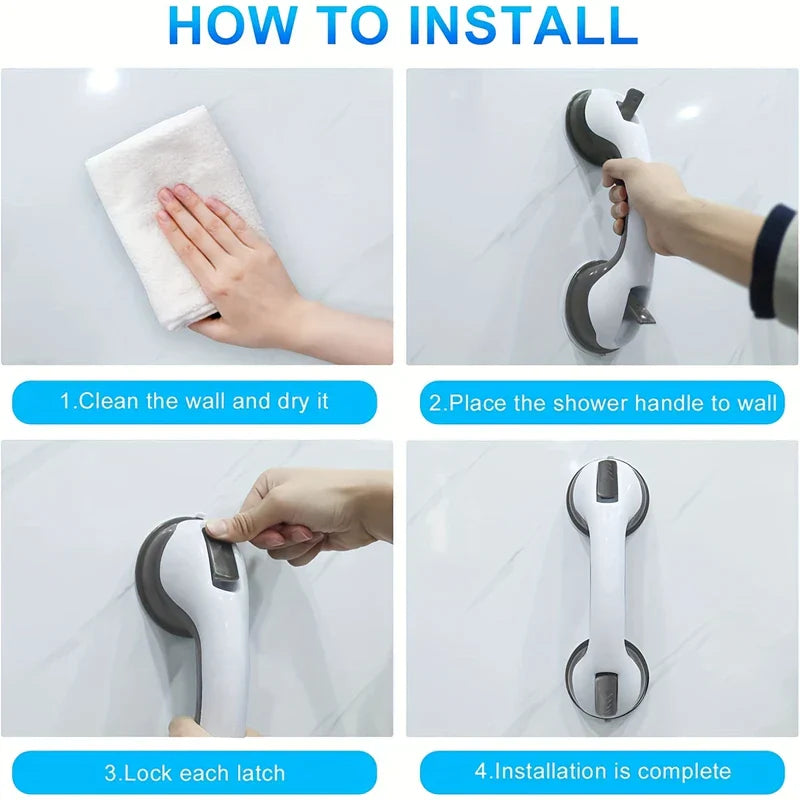 HOW TO INSTALL

1.Clean the wall and dry it

2.Place the shower handle to wall

3.Lock each latch

4.Installation is complete