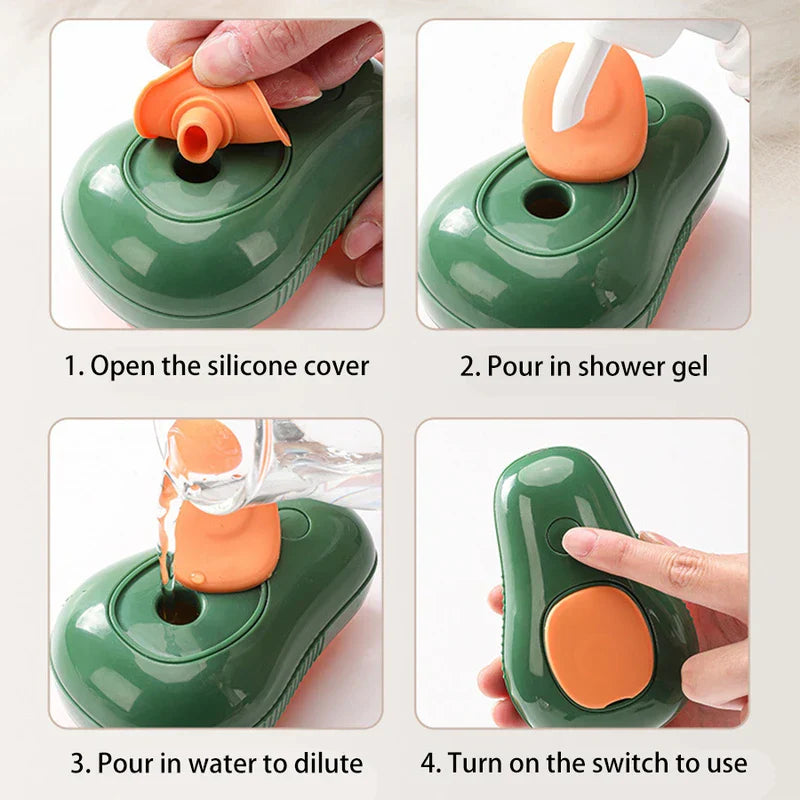 1. Open the silicone cover

2. Pour in shower gel

3. Pour in water to dilute

4. Turn on the switch to use