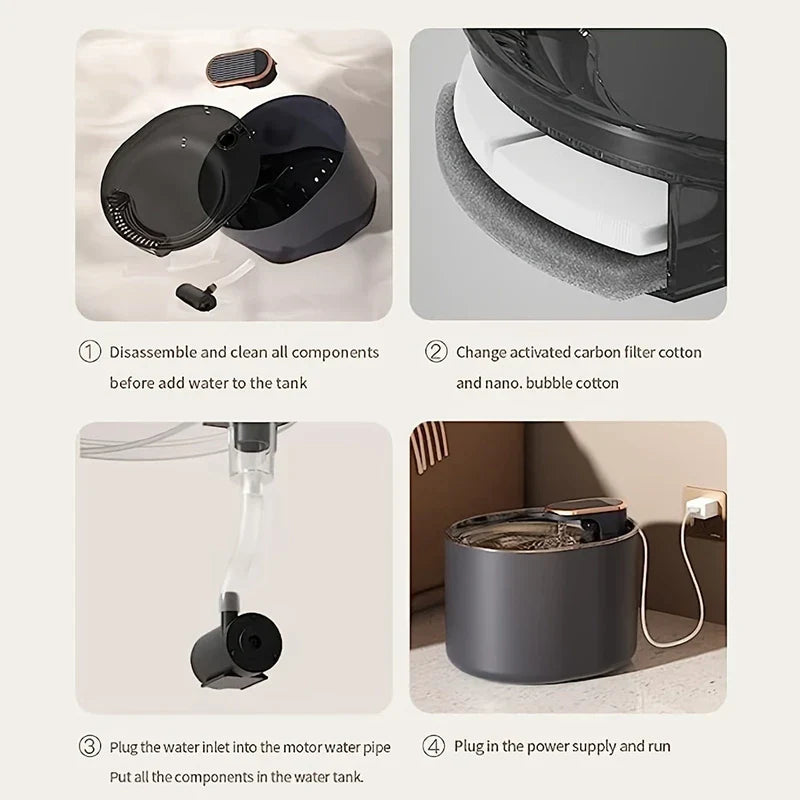 ① Disassemble and clean all components before add water to the tank

② Change activated carbon filter cotton and nano. bubble cotton

③ Plug the water inlet into the motor water pipe
Put all the components in the water tank.

④ Plug in the power supply and run