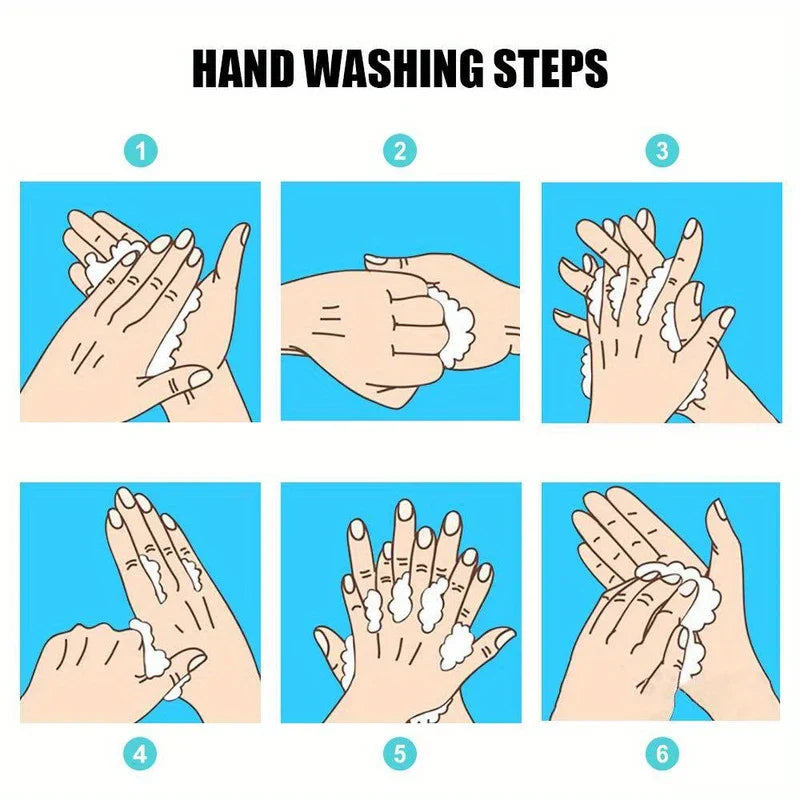 HAND WASHING STEPS

1

2

3

4

5

6