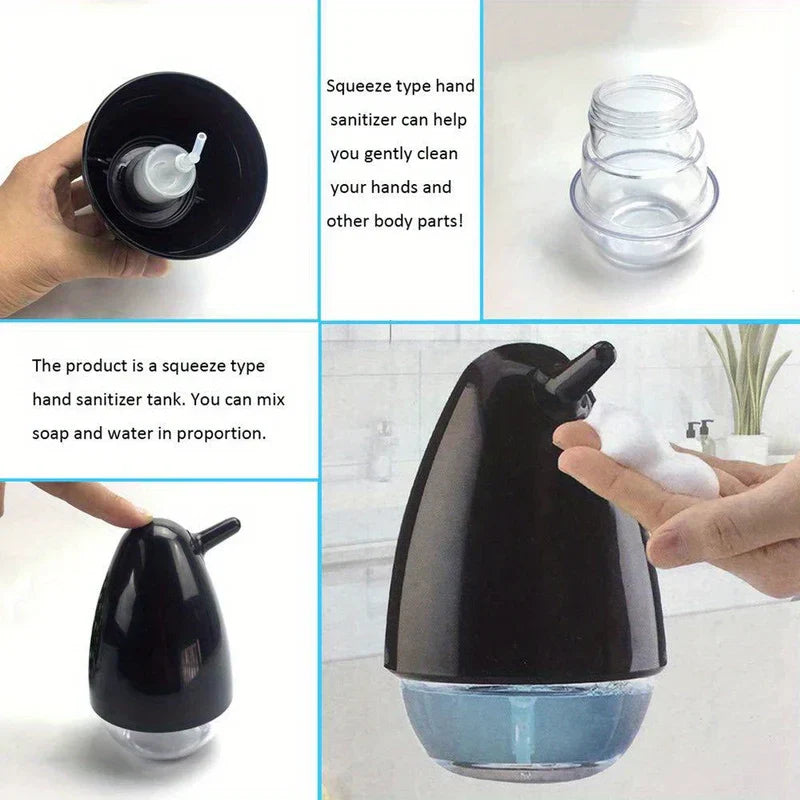 Squeeze type hand sanitizer can help you gently clean your hands and other body parts!

The product is a squeeze type hand sanitizer tank. You can mix soap and water in proportion.