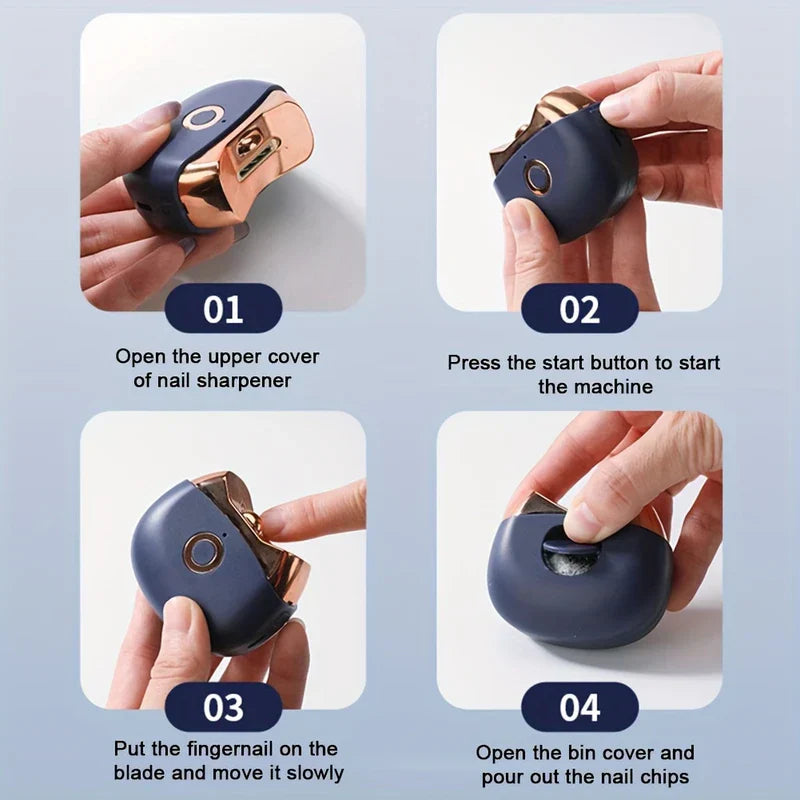 01

Open the upper cover of nail sharpener

02

Press the start button to start the machine

03

Put the fingernail on the blade and move it slowly

04

Open the bin cover and pour out the nail chips