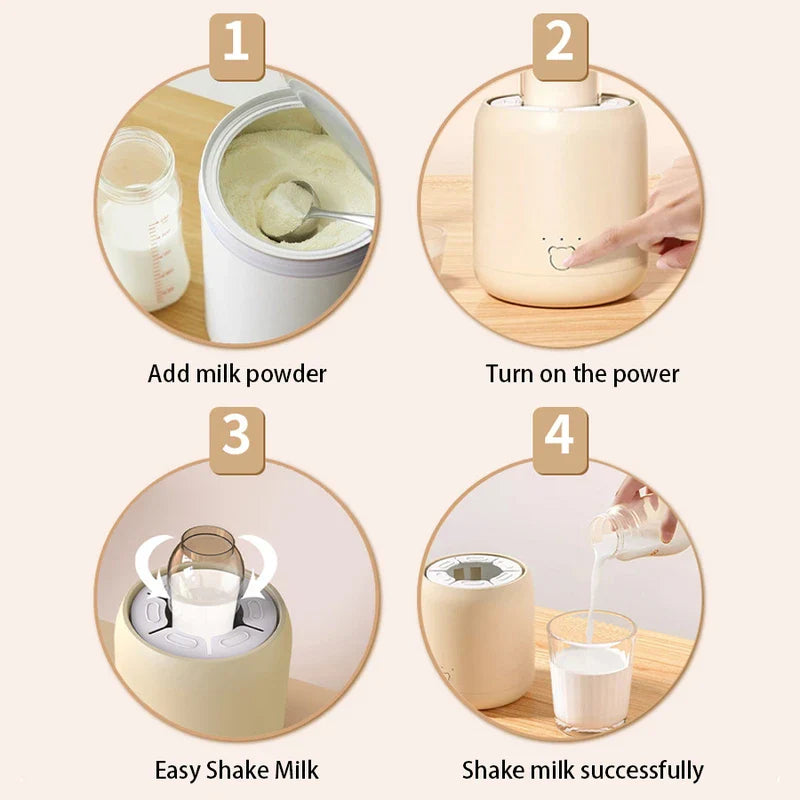 1

Add milk powder

2

Turn on the power

3

Easy Shake Milk

4

Shake milk successfully