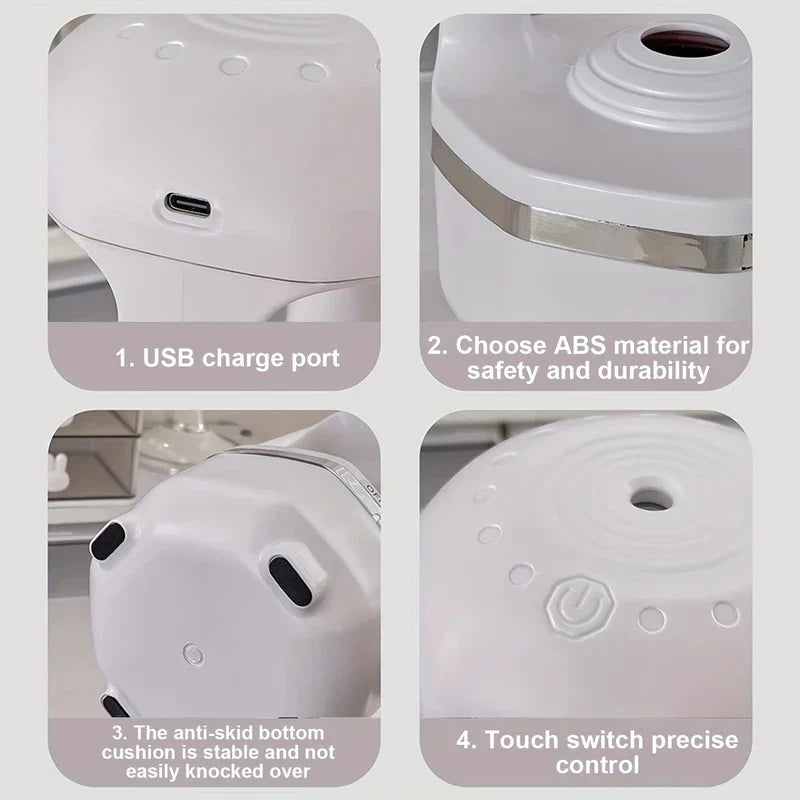 1. USB charge port

2. Choose ABS material for safety and durability

3. The anti-skid bottom cushion is stable and not easily knocked over

4. Touch switch precise control