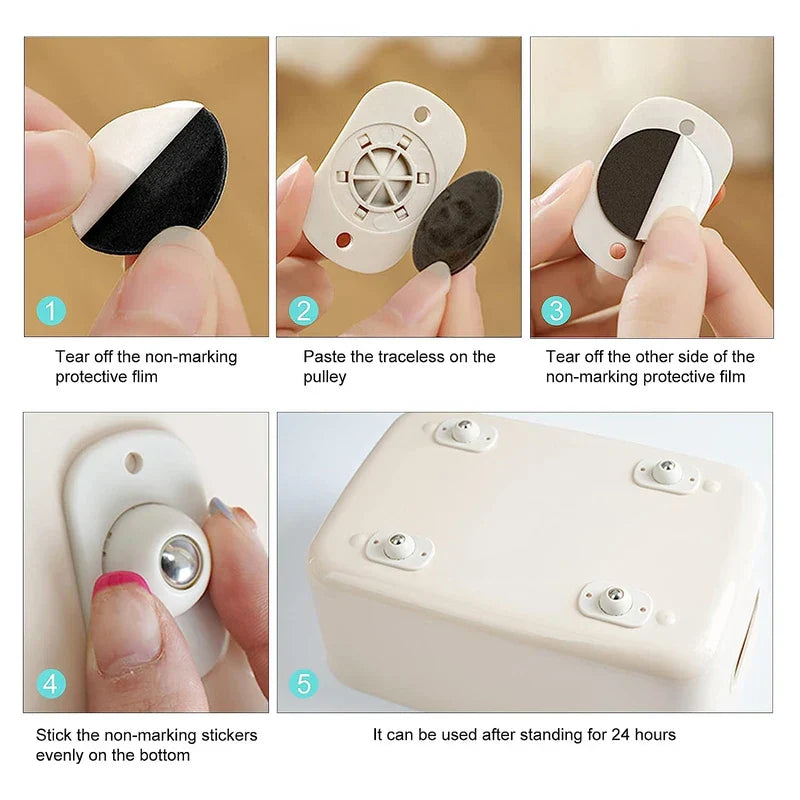 1

Tear off the non-marking protective flim

2

Paste the traceless on the pulley

3

Tear off the other side of the non-marking protective film

4

Stick the non-marking stickers evenly on the bottom

5

It can be used after standing for 24 hours