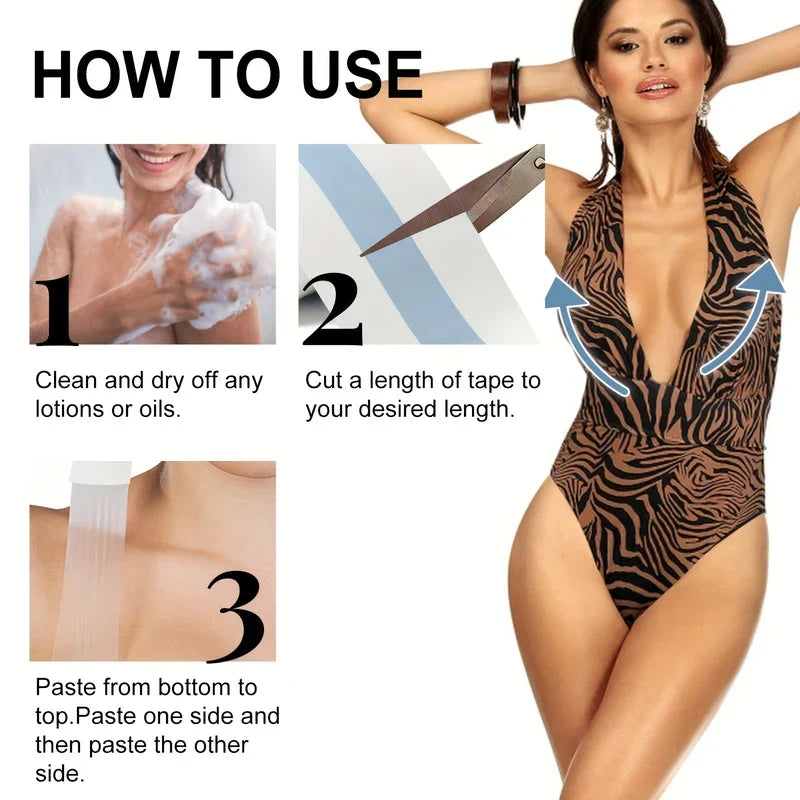 HOW TO USE

1

Clean and dry off any lotions or oils.

2

Cut a length of tape to your desired length.

3

Paste from bottom to top.Paste one side and then paste the other side.