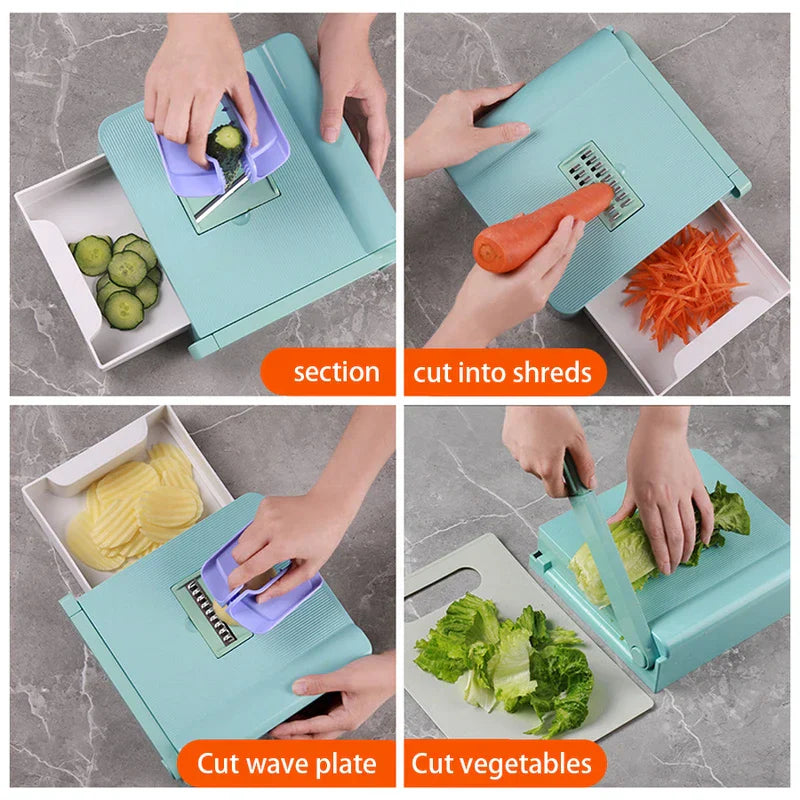 section

cut into shreds

Cut wave plate

Cut vegetables