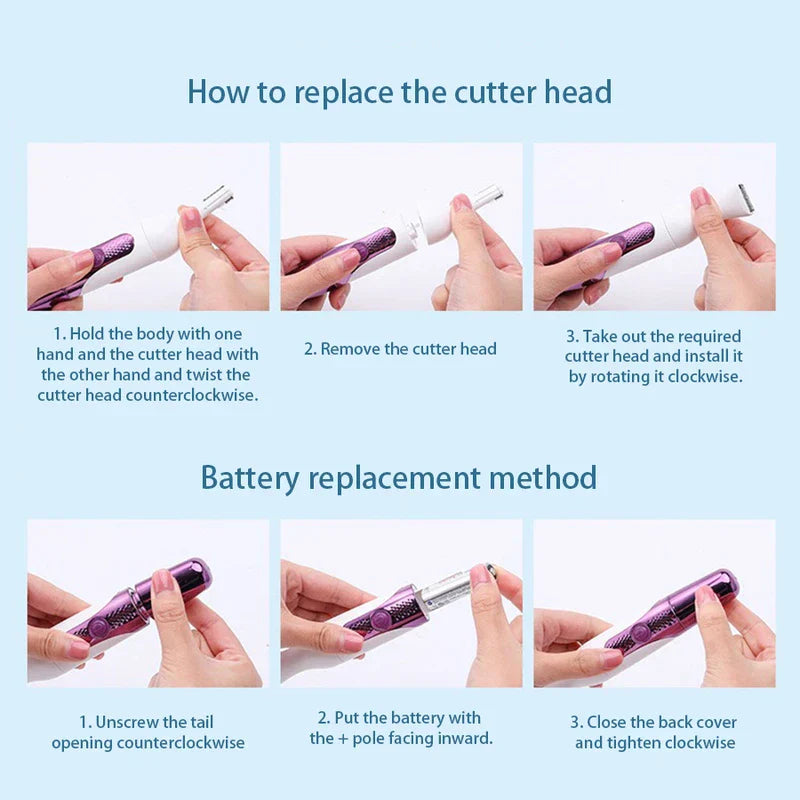 How to replace the cutter head

1. Hold the body with one hand and the cutter head with the other hand and twist the cutter head counterclockwise.

2. Remove the cutter head

3. Take out the required cutter head and install it by rotating it clockwise.

Battery replacement method

1. Unscrew the tail opening counterclockwise

2. Put the battery with the + pole facing inward.

3. Close the back cover and tighten clockwise