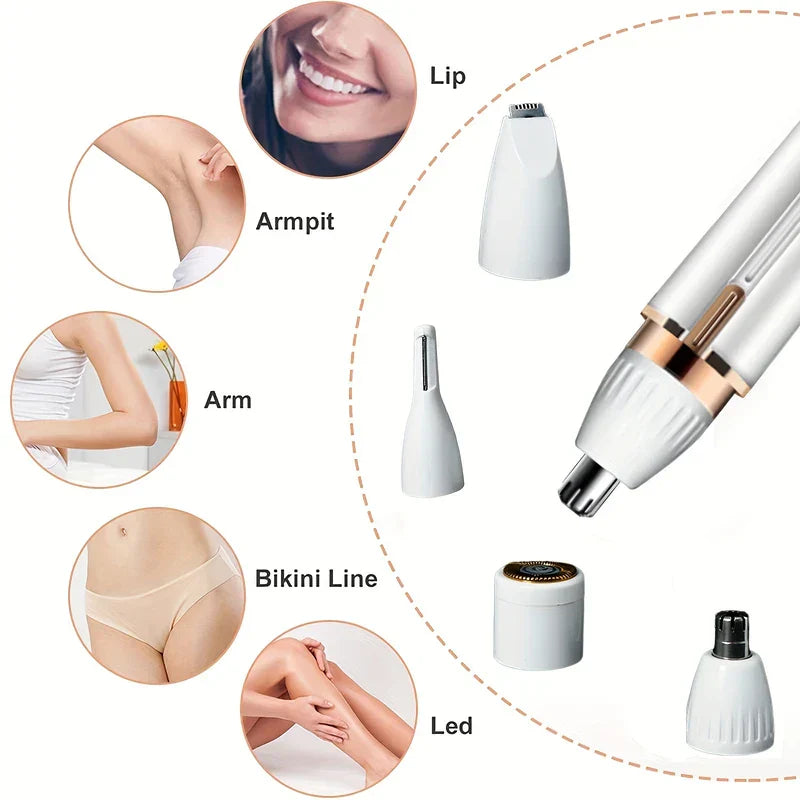 Lip

Armpit

Arm

Bikini Line

Led