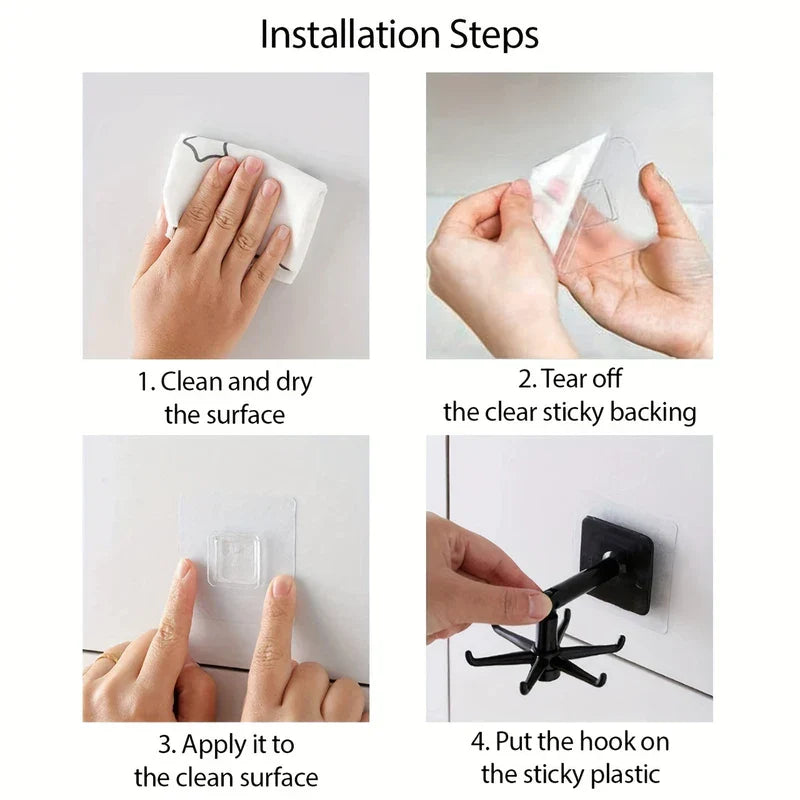 Installation Steps

1. Clean and dry the surface

2. Tear off the clear sticky backing

3. Apply it to the clean surface

4. Put the hook on the sticky plastic