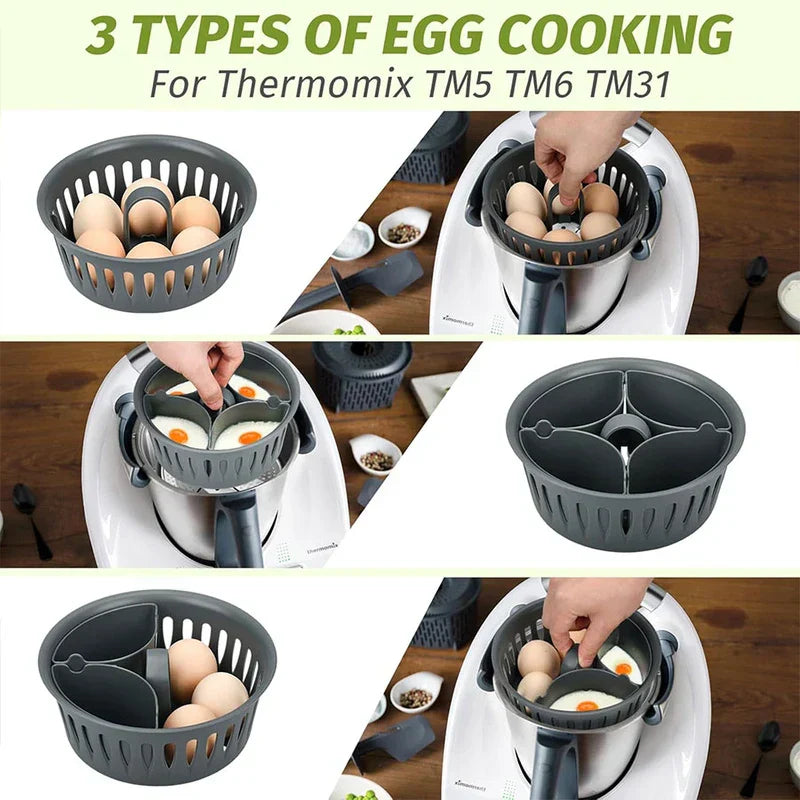 3 TYPES OF EGG COOKING
For Thermomix TM5 TM6 TM31

thermomix

thermomix

thermomix