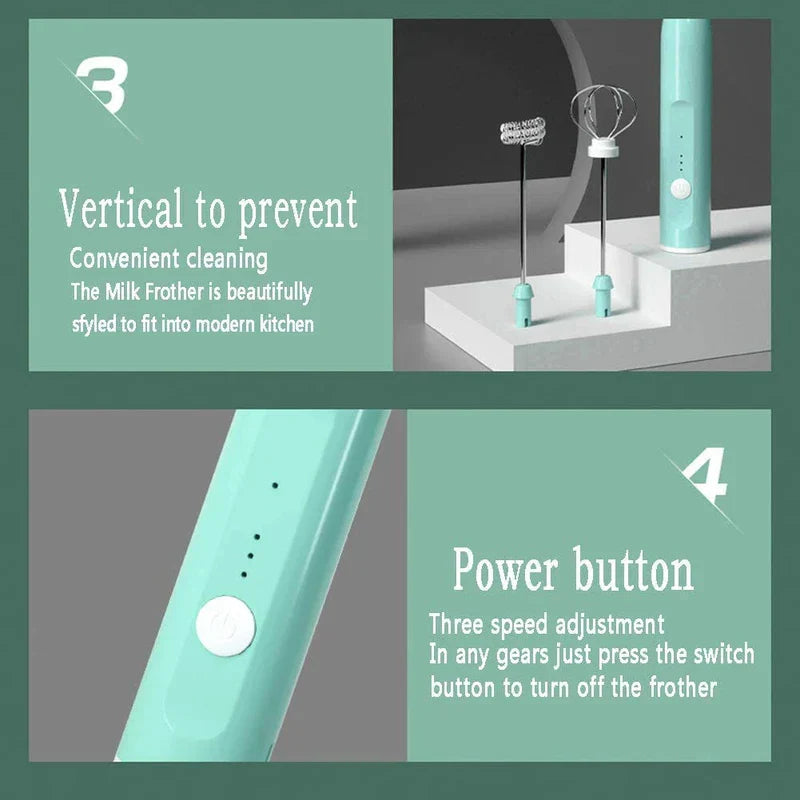 3

Vertical to prevent

Convenient cleaning
The Milk Frother is beautifully sfyled to fit into modern kitchen

4

Power button

Three speed adjustment
In any gears just press the switch button to turn off the frother